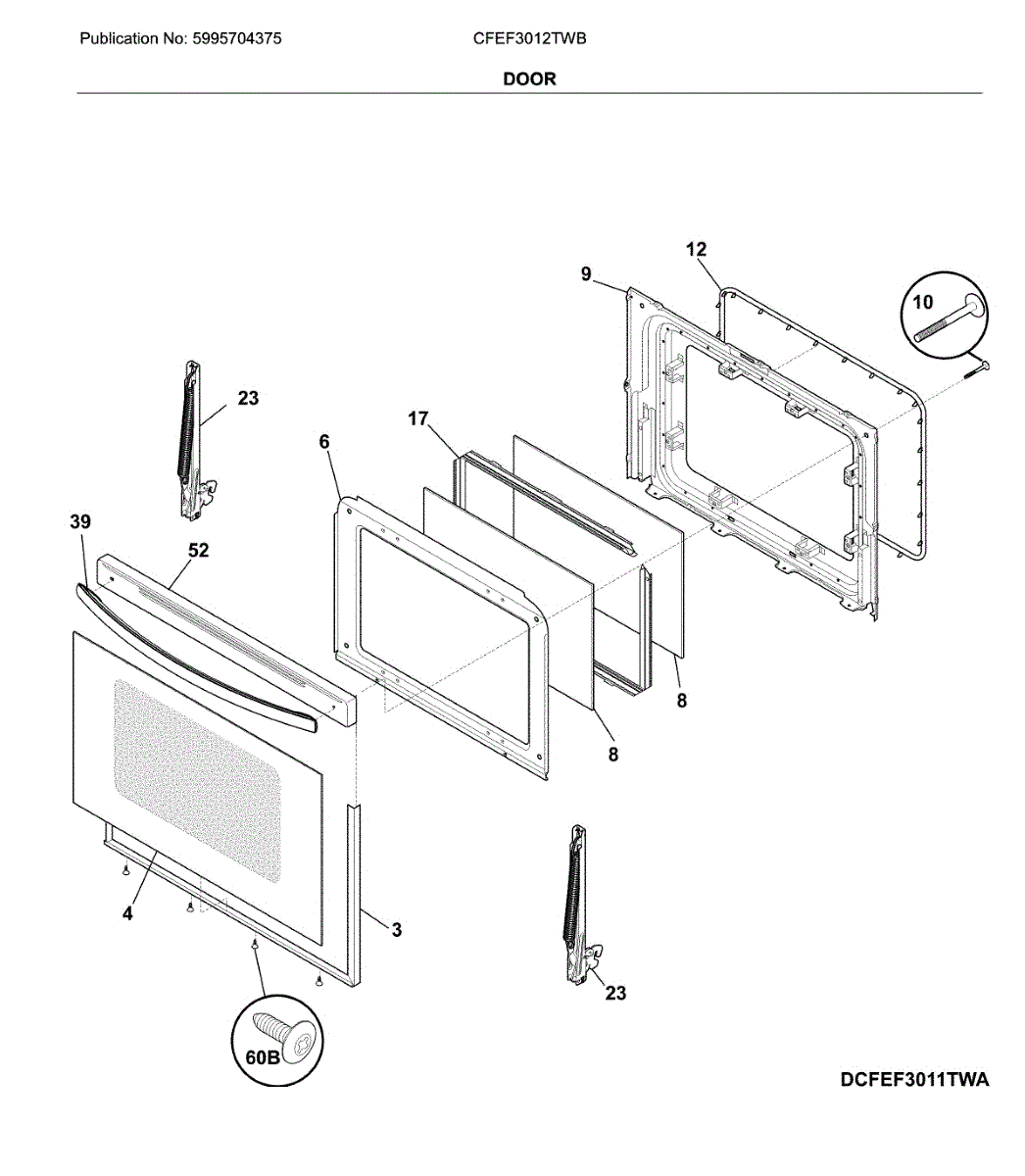 Publication No: 5995704375 CFEF3012TWB

DOOR

12
9
10
23
17
6
39
52
8
8
4
3
23
60B

DCFEF3011TWA