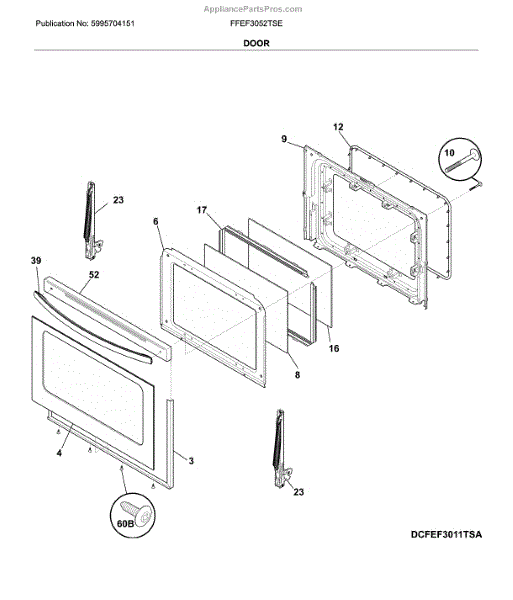 AppliancePartsPros.com

Publication No: 5995704151

FFEF3052TSE

DOOR

12
9
10
23
17
6
39
52
16
8
4
3
23
60B

DCFEF3011TSA