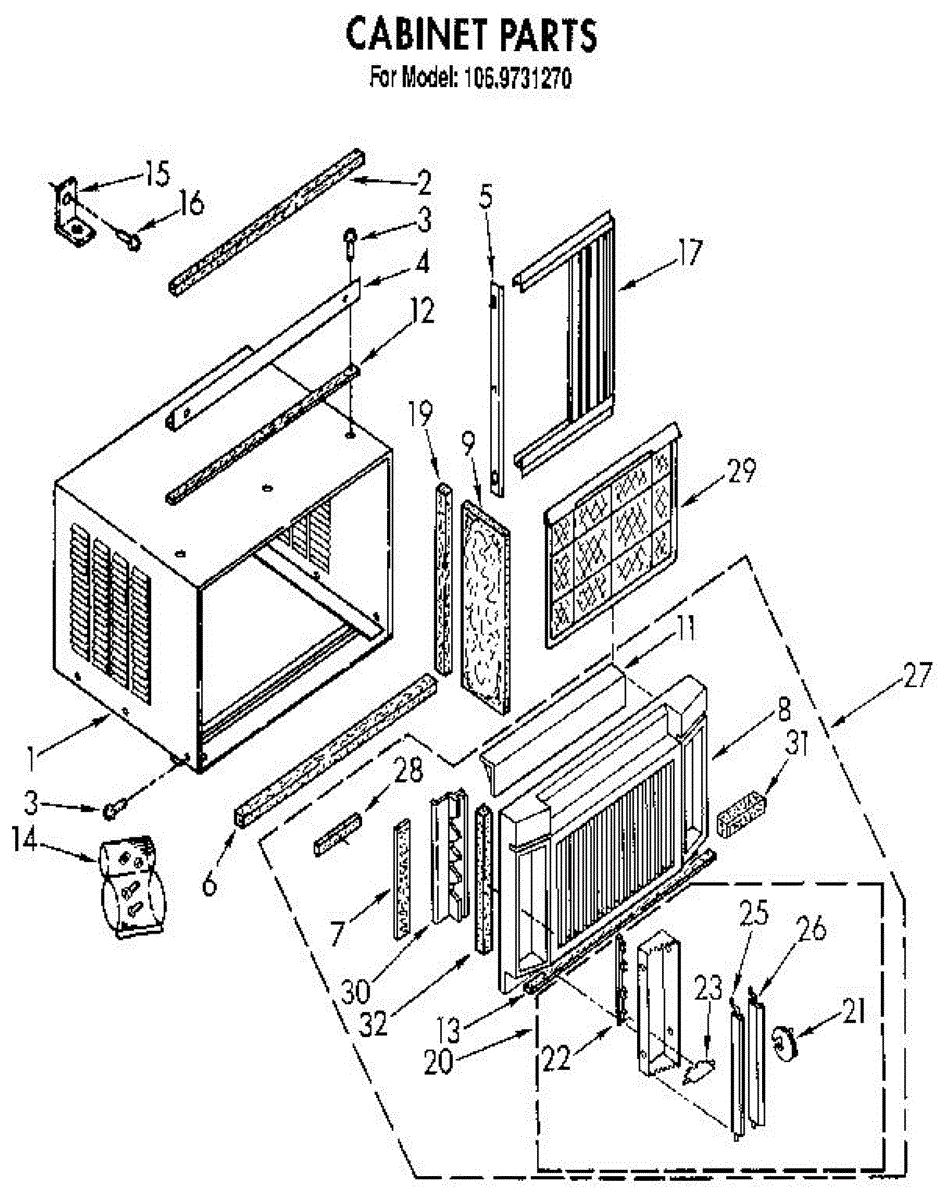 CABINET PARTS
For Model: 106.9731270

15
16
2
3
4
12
5
17
19
9
29
11
27
8
31
1
3
14
6
28
7
30
32
13
20
22
23
25
26
21