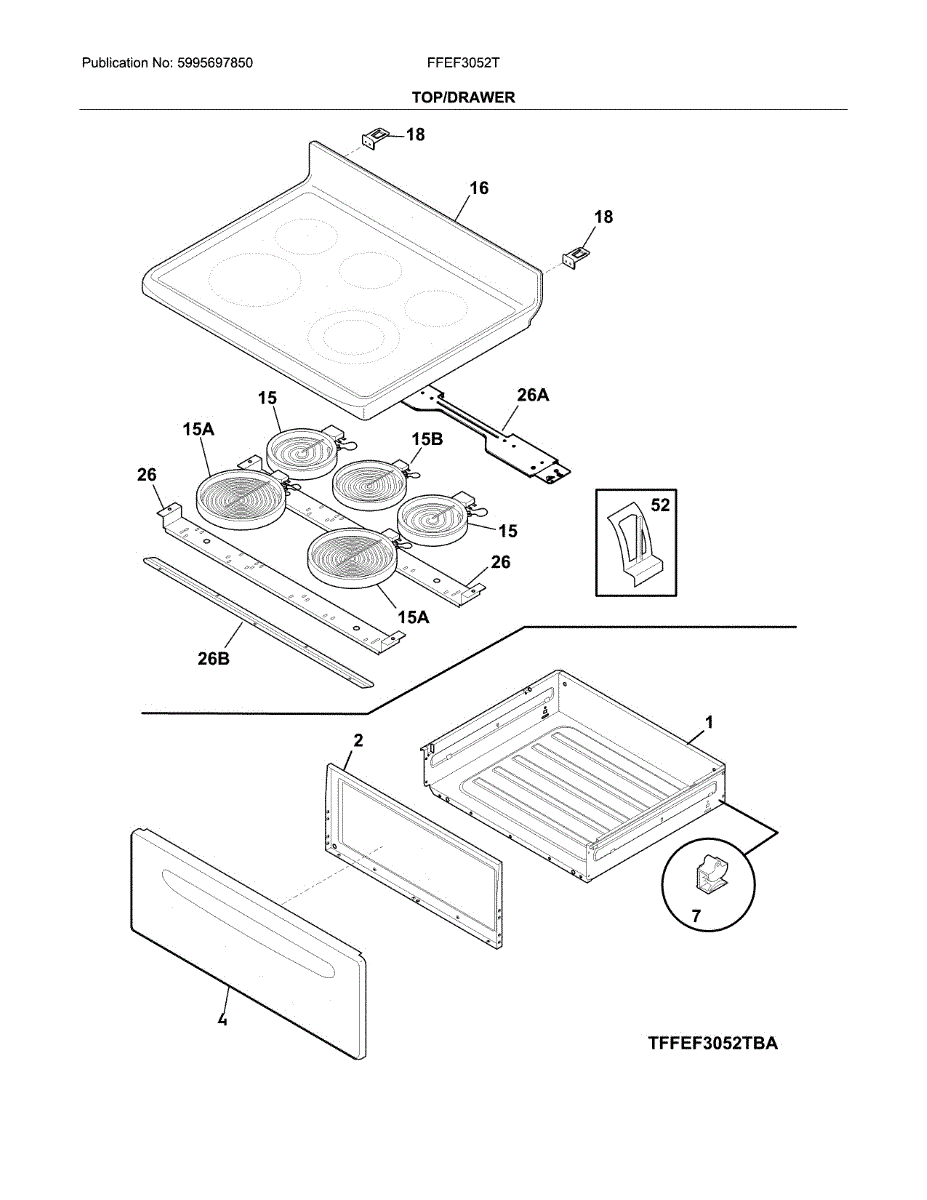 Publication No: 5995697850 FFEF3052T

TOP/DRAWER

18
16
18
26A
15
15A
15B
26
15
52
26
15A
26B
1
2
7
4

TFFEF3052TBA