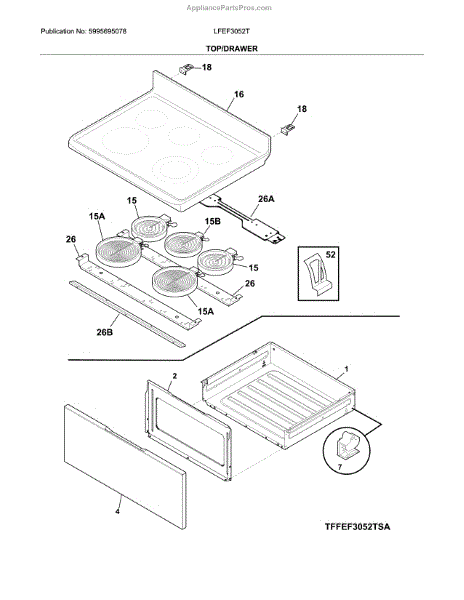 AppliancePartsPros.com

Publication No: 5995695078

LFEF3052T

TOP/DRAWER

18

16

18

15

26A

15A

15B

26

52

15

26

15A

26B

2

1

7

4

TFFEF3052TSA