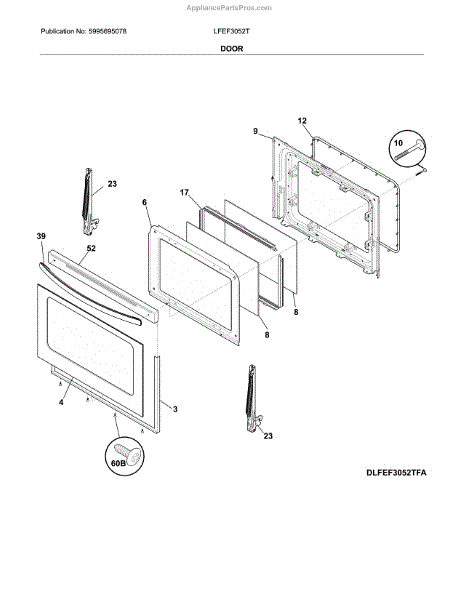 AppliancePartsPros.com

Publication No: 5995695078

LFEF3052T

DOOR

12
9
10
23
17
6
39
52
8
8
4
3
23
60B

DLFEF3052TFA