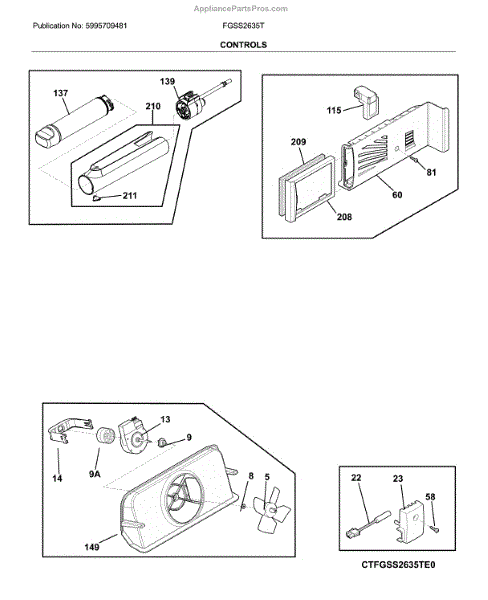 AppliancePartsPros.com

Publication No: 5995709481 FGSS2635T

CONTROLS

137
139
210
211

115
209
81
60
208

13
9
14
9A
8
5
149

22
23
58

CTFGSS2635TE0