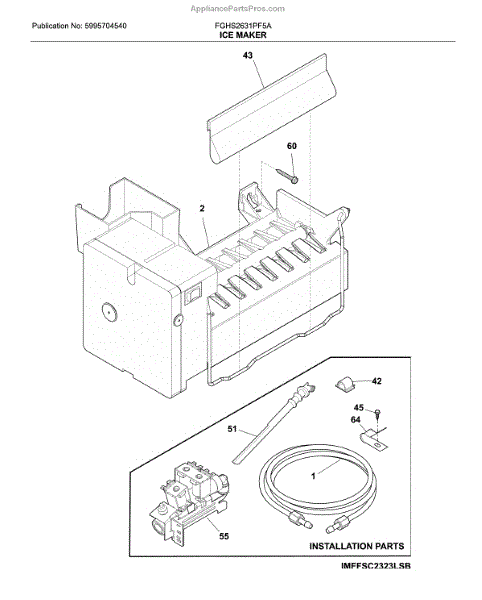 AppliancePartsPros.com

Publication No: 5995704540

FGHS2631PF5A
ICE MAKER

43

60

2

42

45

64

51

1

55

INSTALLATION PARTS

IMFFSC2323LSB