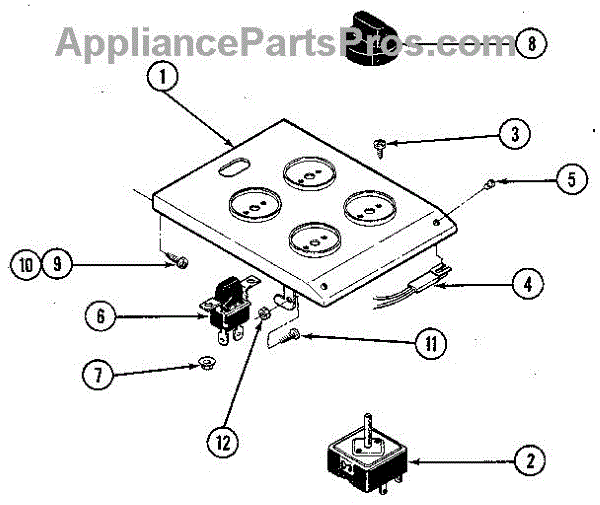 AppliancePartsPros.com
8
1
3
5
10 9
4
6
11
7
12
2