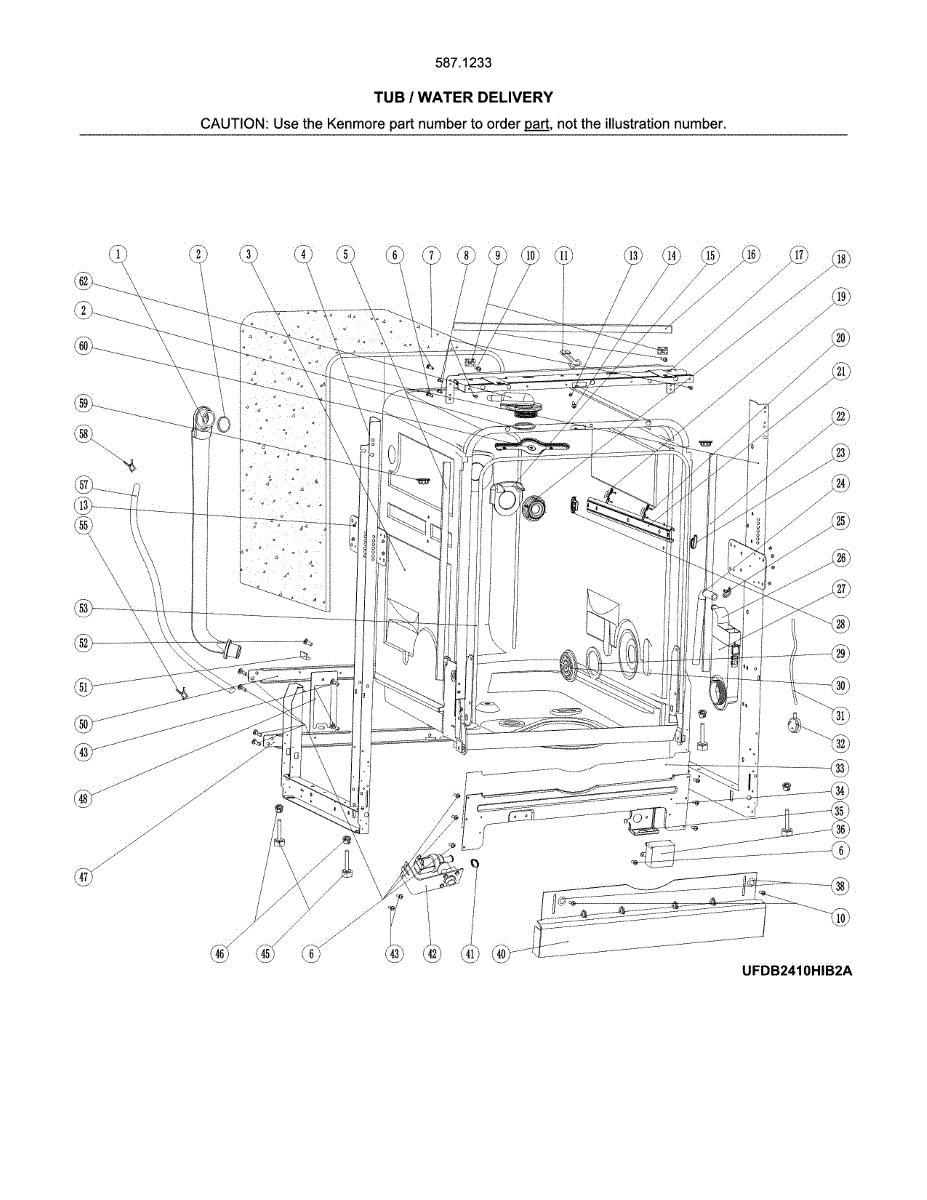 587.1233

TUB / WATER DELIVERY

CAUTION: Use the Kenmore part number to order part, not the illustration number.

1 2 3 4 5 6 7 8 9 10 11 13 14 15 16 17 18

62
2
60
59
58
57
13
55
53
52
51
50
43
48
47

19
20
21
22
23
24
25
26
27
28
29
30
31
32
33
34
35
36
6
38
10

46 45 6 43 42 41 40

UFDB2410HIB2A