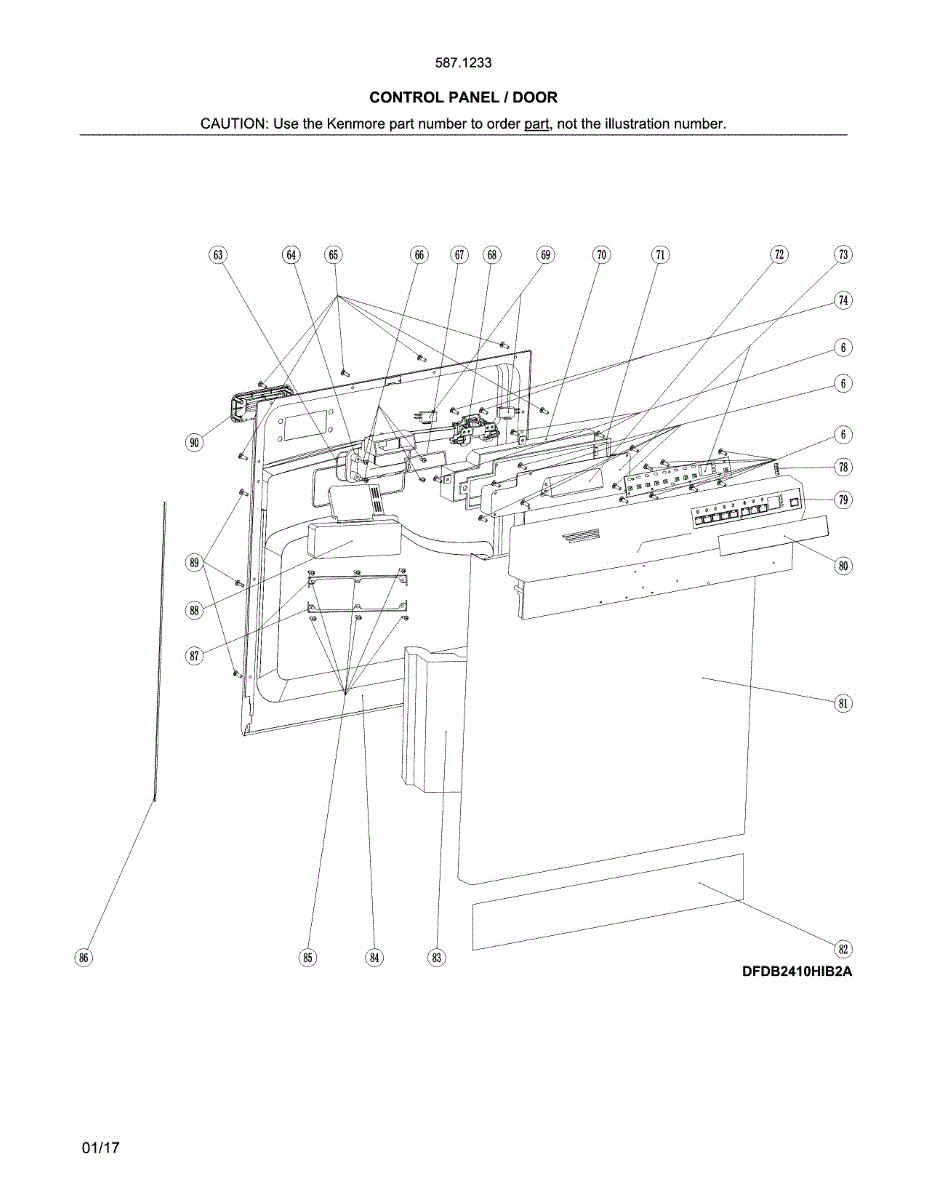 587.1233

CONTROL PANEL / DOOR

CAUTION: Use the Kenmore part number to order part, not the illustration number.

63
64
65
66
67
68
69
70
71
72
73
74
6
6
6
78
79
80
81
82
90
89
88
87
86
85
84
83

DFDB2410HIB2A

01/17