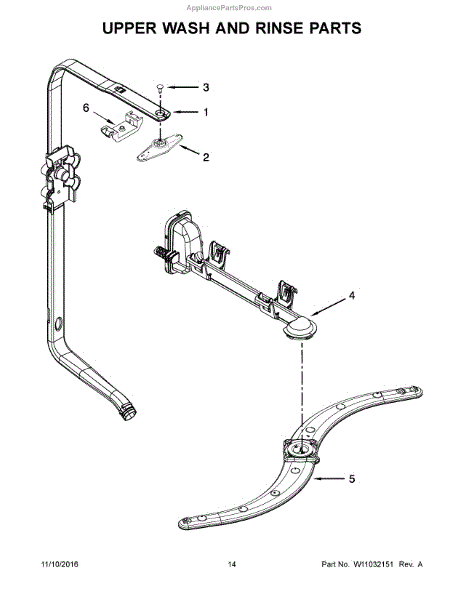 AppliancePartsPros.com

UPPER WASH AND RINSE PARTS

3
6
1
2
4
5

11/10/2016

14

Part No. W11032151 Rev. A