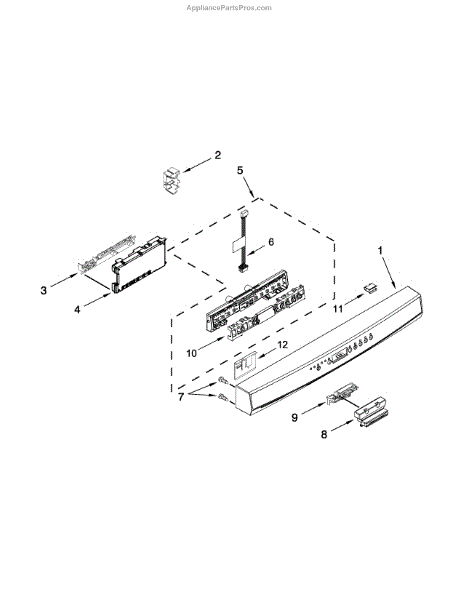 AppliancePartsPros.com

2
5
6
1
3
4
11
10
12
7
9
8