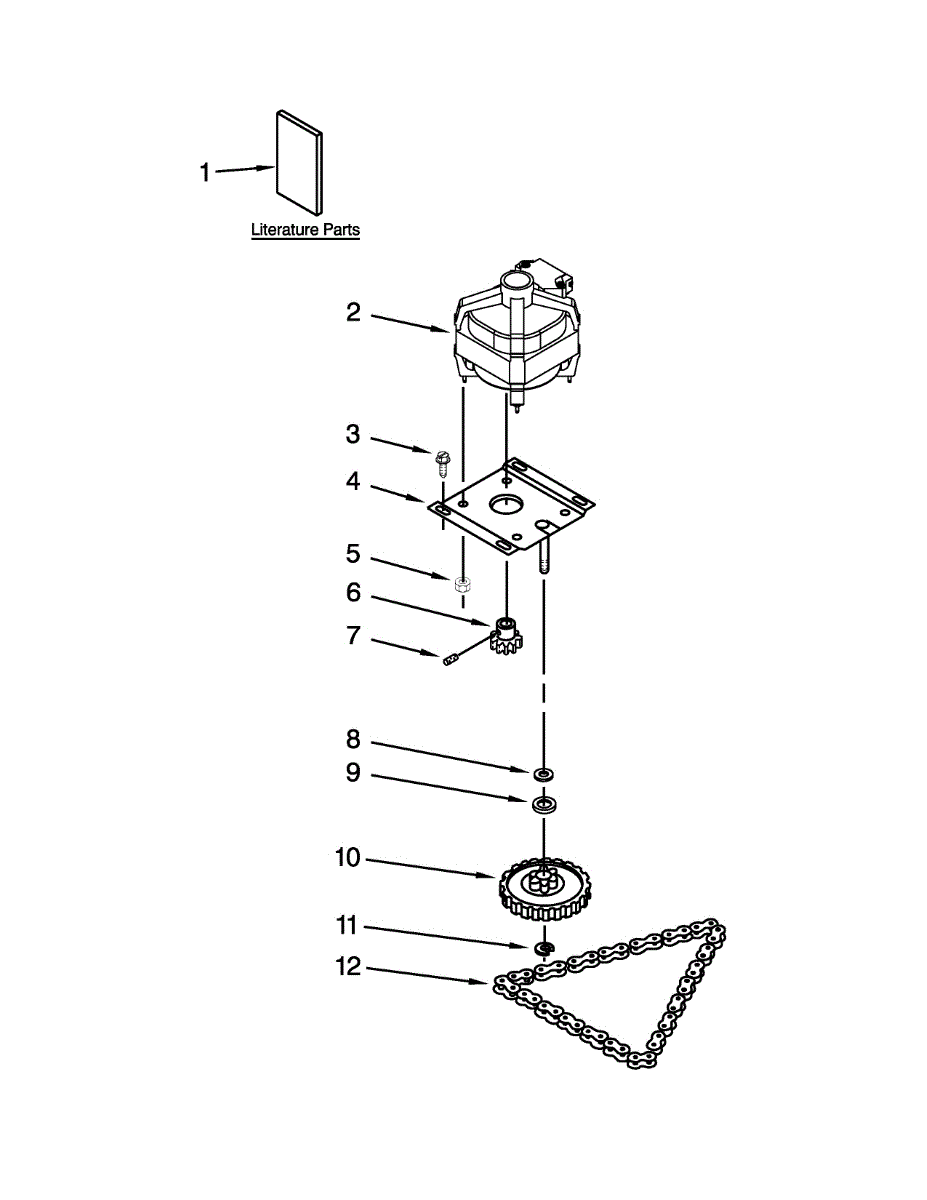 1

Literature Parts

2

3

4

5

6

7

8

9

10

11

12