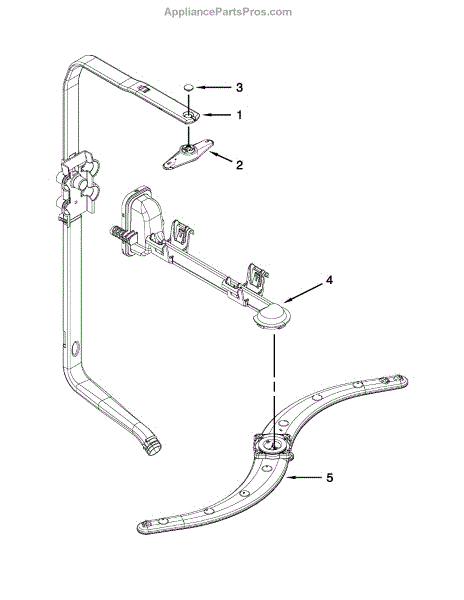 AppliancePartsPros.com

3
1
2
4
5