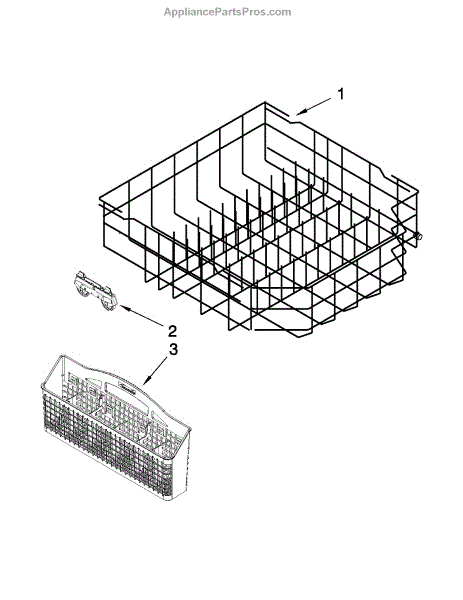 AppliancePartsPros.com

1

2

3