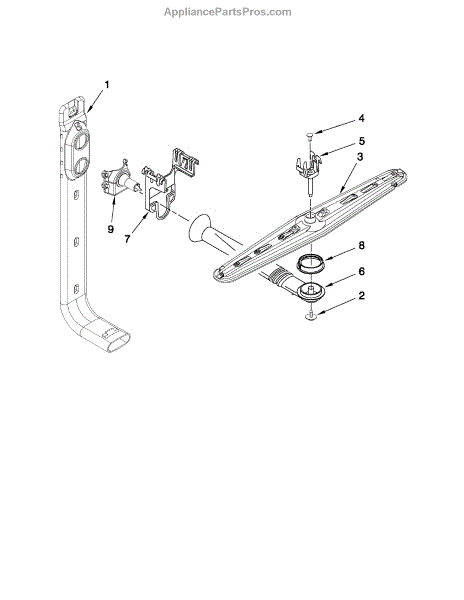 AppliancePartsPros.com

1
4
5
3
9
7
8
6
2