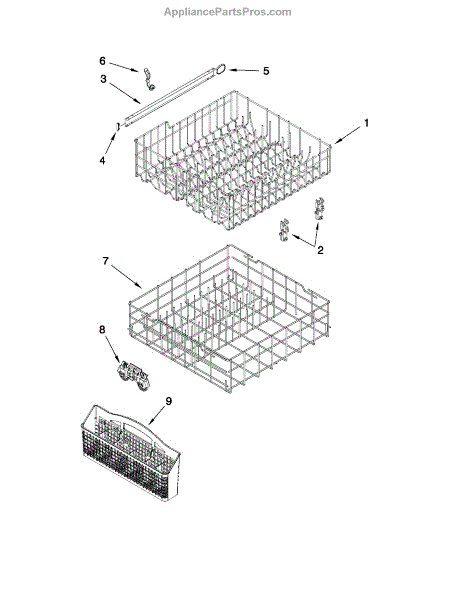 AppliancePartsPros.com

6
3
5
4
1
2
7
8
9