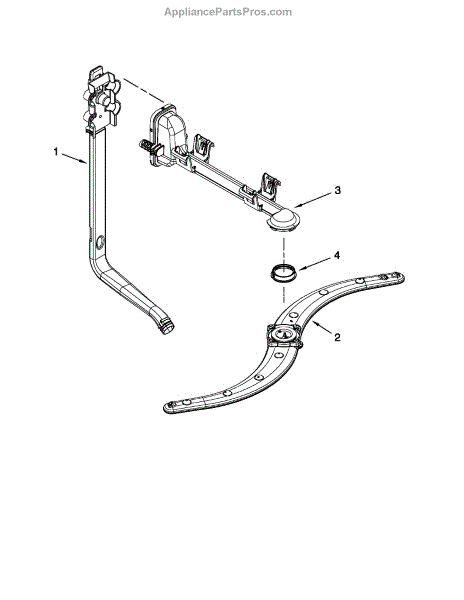 AppliancePartsPros.com

1

3

4

2