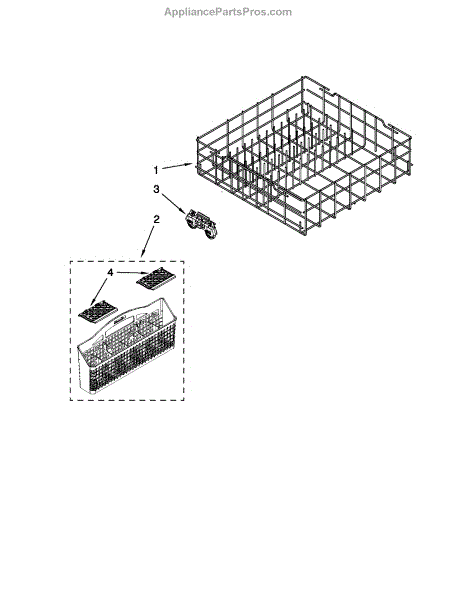 AppliancePartsPros.com

1

3

2

4