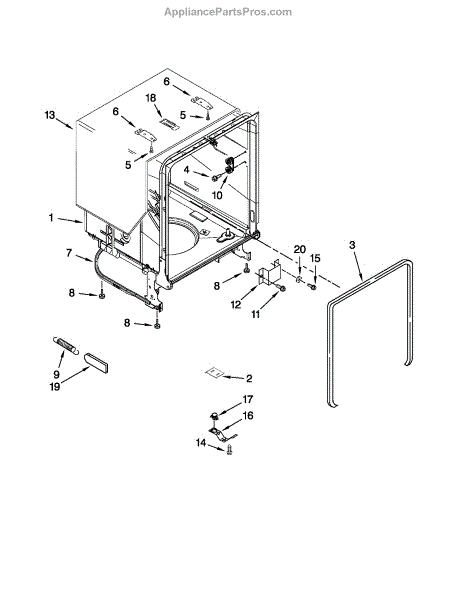 AppliancePartsPros.com

6
18
13
6
5
5
4
10
1
7
20
15
3
8
8
12
11
8
9
19
2
17
16
14