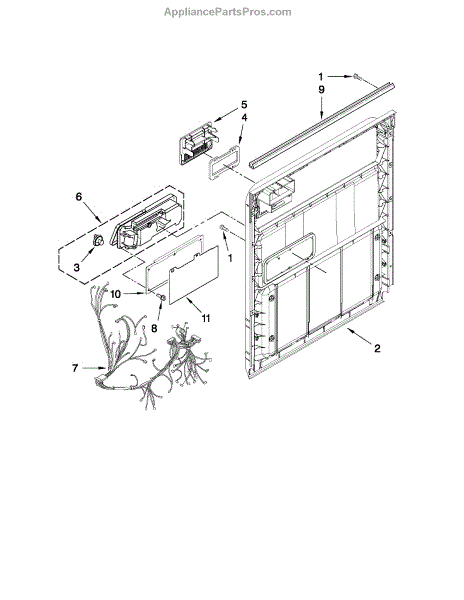 AppliancePartsPros.com

1
9
5
4
6
3
1
10
8
11
7
2