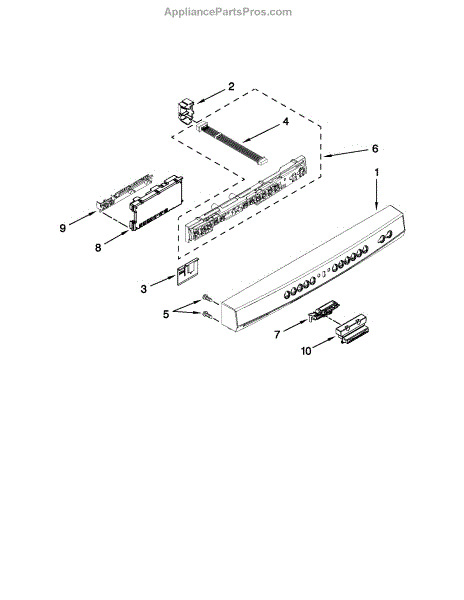 AppliancePartsPros.com

2
4
6
1
9
8
3
5
7
10