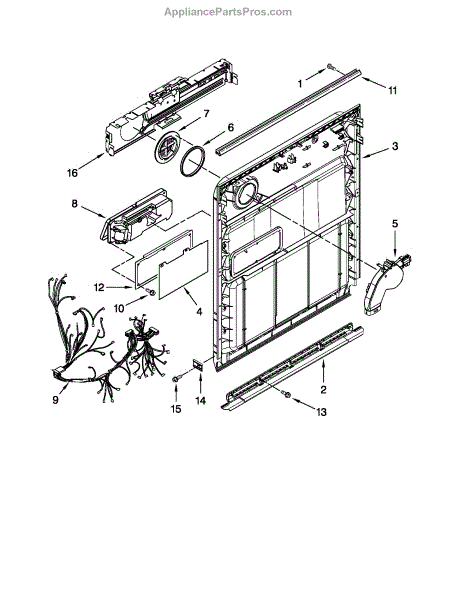 AppliancePartsPros.com

1
11
7
6
3
16
8
5
12
10
4
9
15
14
2
13