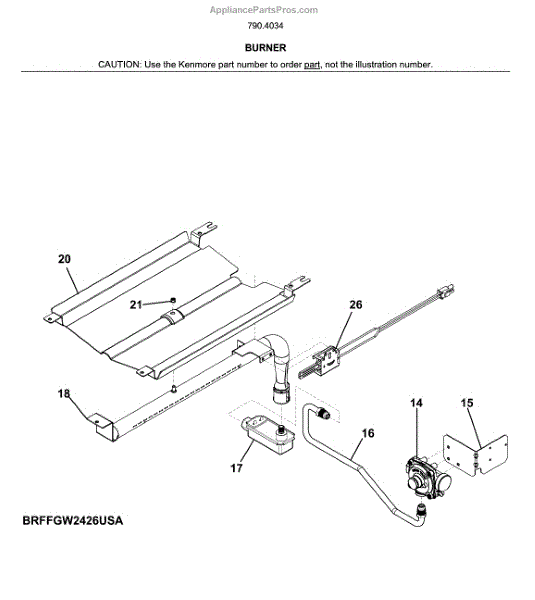 AppliancePartsPros.com

790.4034

BURNER

CAUTION: Use the Kenmore part number to order part, not the illustration number.

20

21

26

18

14

15

16

17

BRFFGW2426USA