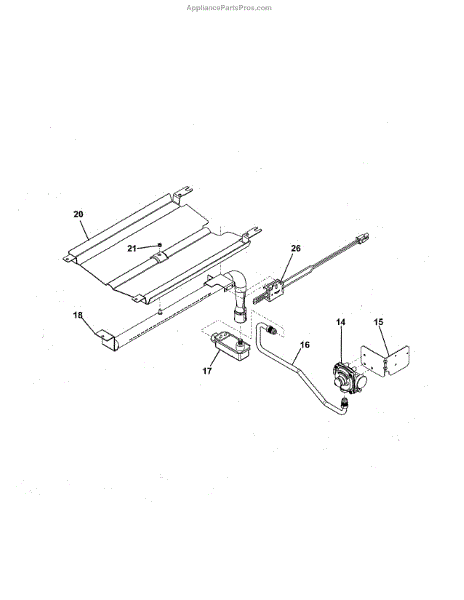 AppliancePartsPros.com

20

21

26

18

14

15

16

17