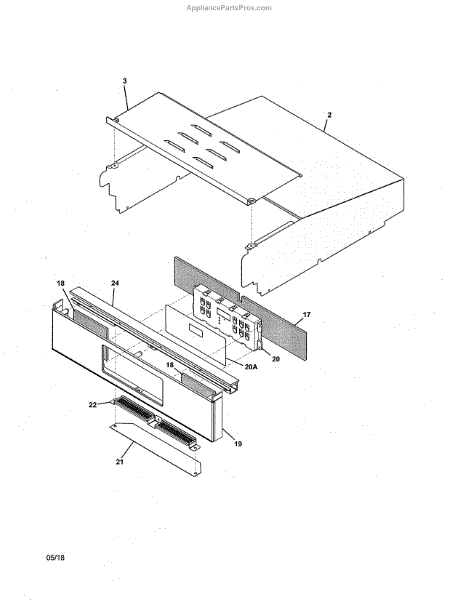 AppliancePartsPros.com

3
2
18
24
17
20
20A
18
22
19
21

05/18