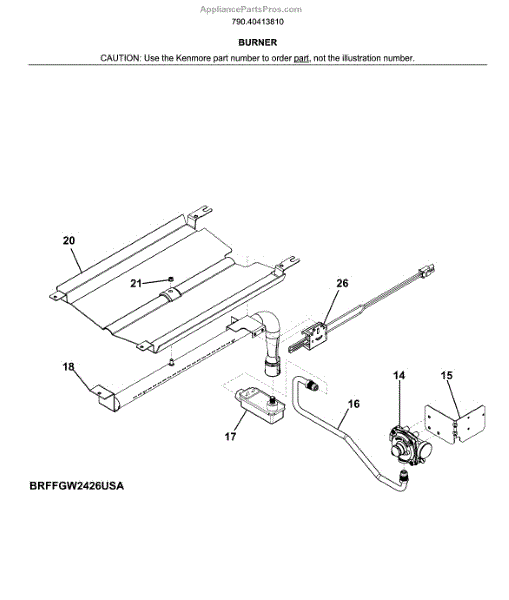 AppliancePartsPros.com
790.40413810

BURNER
CAUTION: Use the Kenmore part number to order part, not the illustration number.

20
21
26
18
14
15
16
17

BRFFGW2426USA