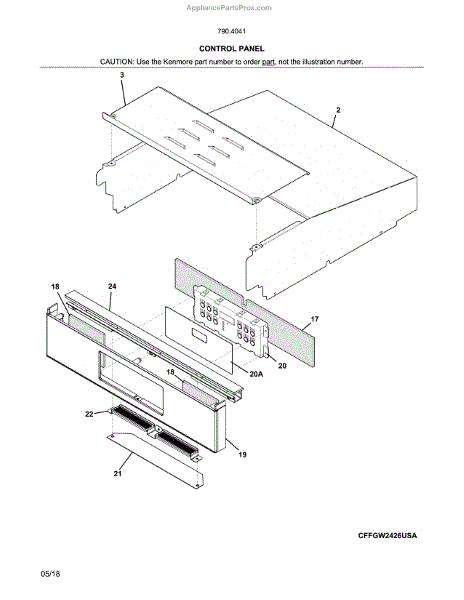 AppliancePartsPros.com

790.4041

CONTROL PANEL

CAUTION: Use the Kenmore part number to order part, not the illustration number.

3

2

18

24

17

20

20A

18

22

19

21

CFFGW2426USA

05/18