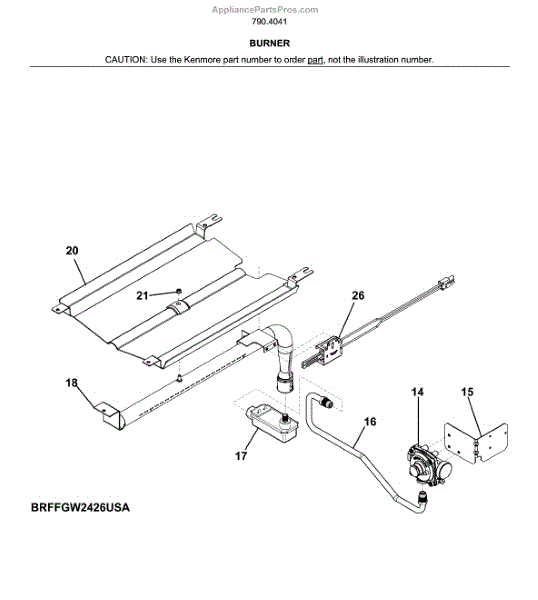 AppliancePartsPros.com
790.4041

BURNER

CAUTION: Use the Kenmore part number to order part, not the illustration number.

20

21

26

18

14

15

16

17

BRFFGW2426USA