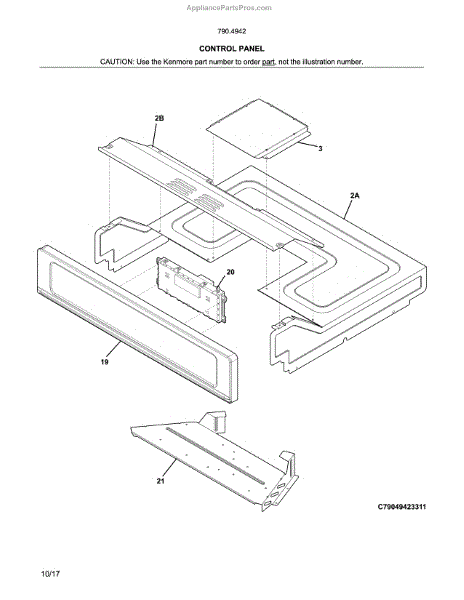 AppliancePartsPros.com

790.4942

CONTROL PANEL

CAUTION: Use the Kenmore part number to order part, not the illustration number.

2B

3

2A

20

19

21

C79049423311

10/17