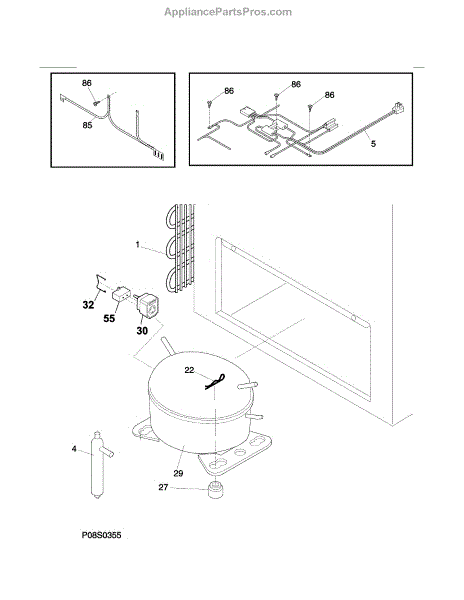 AppliancePartsPros.com

86
85

86
86
86
5

1
32
55
30
22
4
29
27

P08S0355