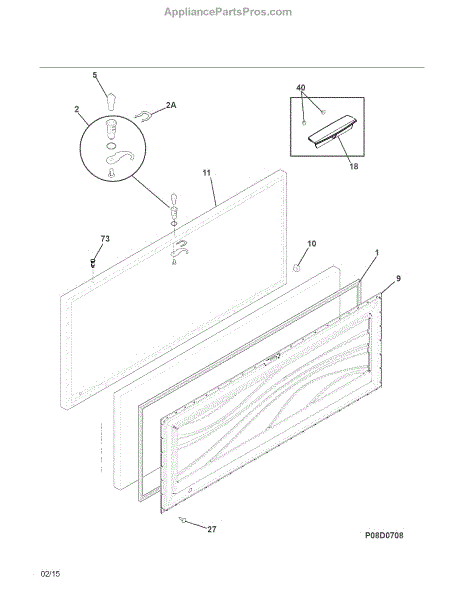 AppliancePartsPros.com

5
2
2A
40
18
11
73
10
1
9
27
P08D0708

02/15