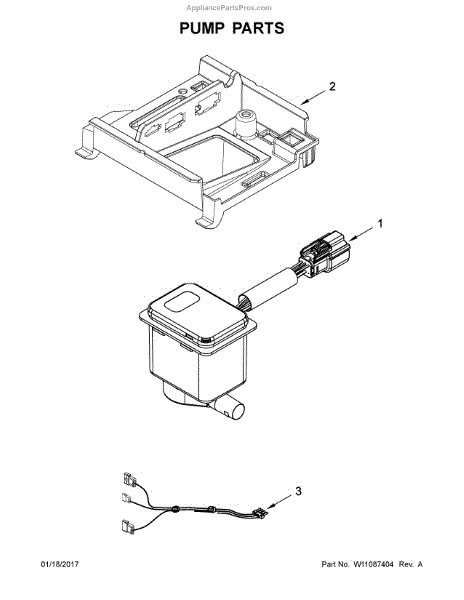 AppliancePartsPros.com

PUMP PARTS

2

1

3

01/18/2017

Part No. W11087404 Rev. A