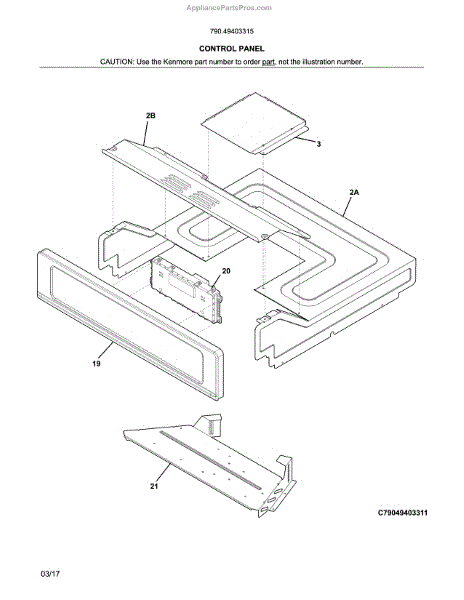 AppliancePartsPros.com

790.49403315

CONTROL PANEL

CAUTION: Use the Kenmore part number to order part, not the illustration number.

2B

3

2A

20

19

21

C79049403311

03/17