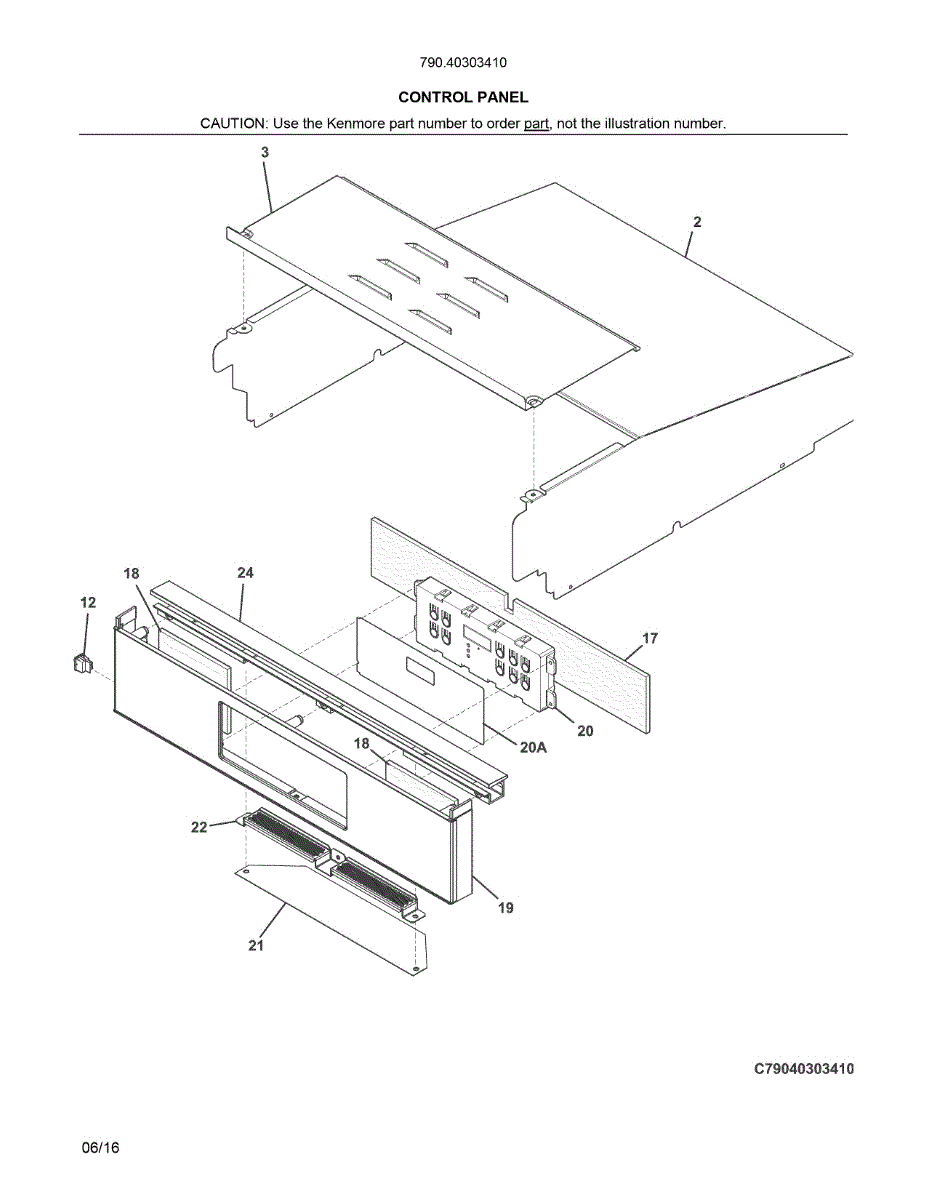 790.40303410

CONTROL PANEL

CAUTION: Use the Kenmore part number to order part, not the illustration number.

3

2

18

24

12

17

20

20A

18

22

19

21

C79040303410

06/16