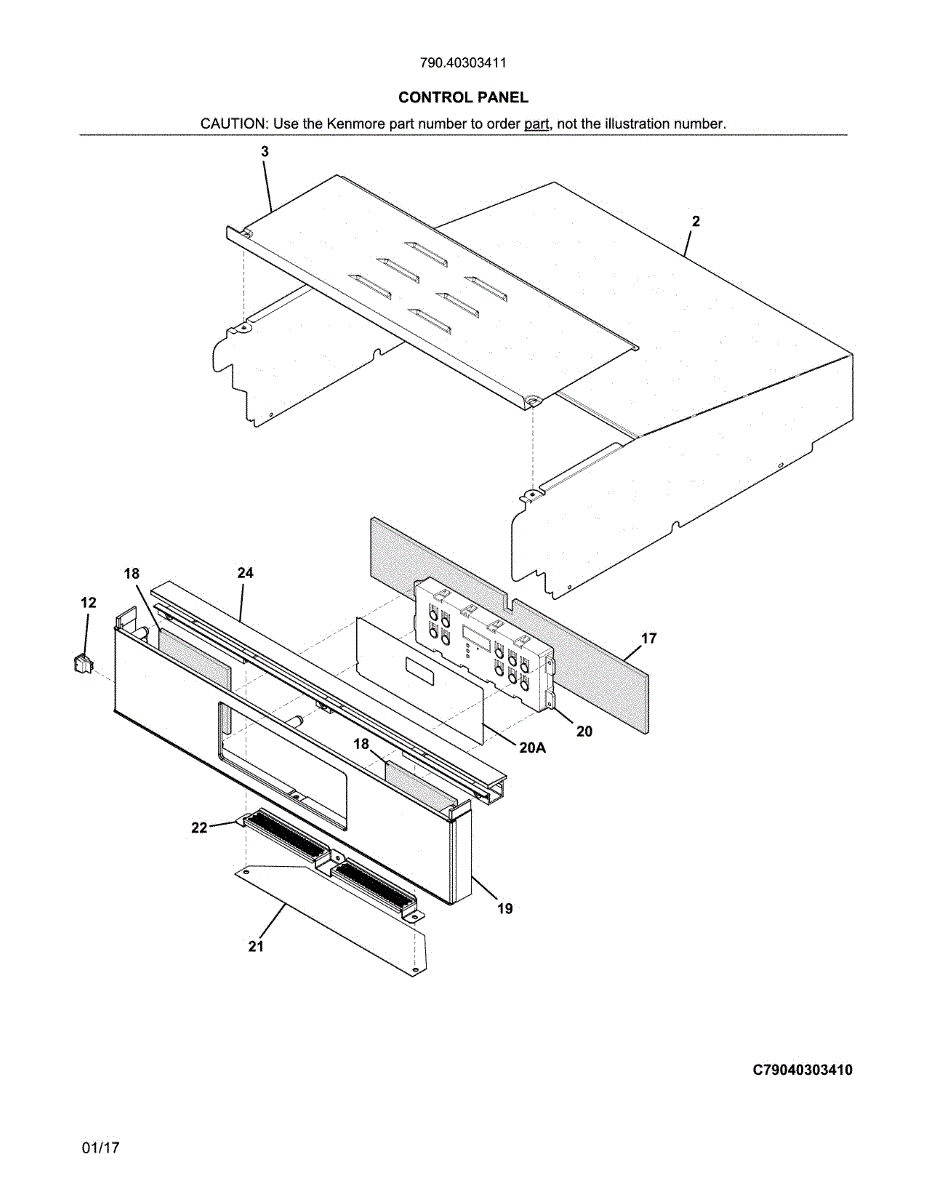 790.40303411

CONTROL PANEL

CAUTION: Use the Kenmore part number to order part, not the illustration number.

3

2

18

24

12

17

20

20A

18

22

19

21

C79040303410

01/17