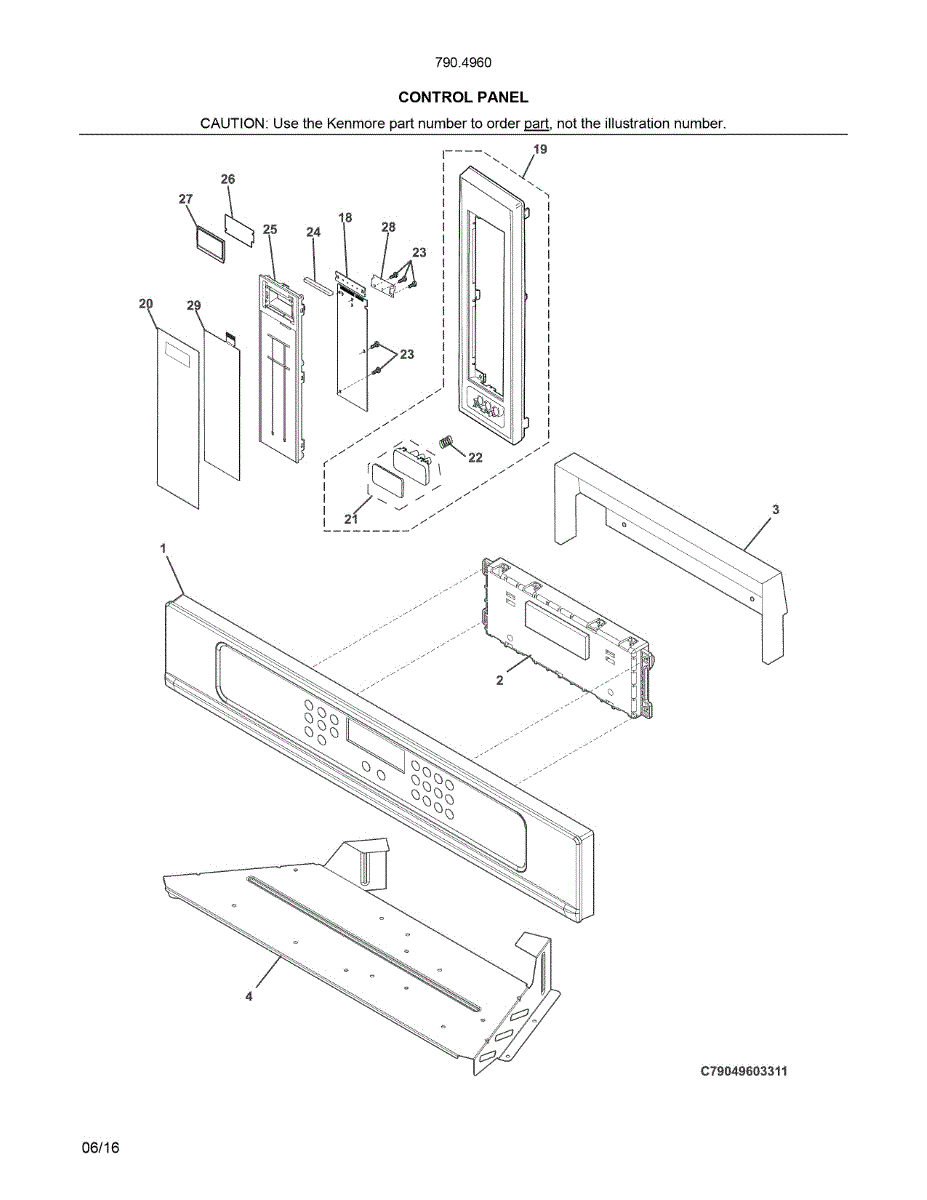 790.4960

CONTROL PANEL

CAUTION: Use the Kenmore part number to order part, not the illustration number.

19

26

27

25

24

18

28

23

20

29

23

22

21

3

1

2

4

C79049603311

06/16