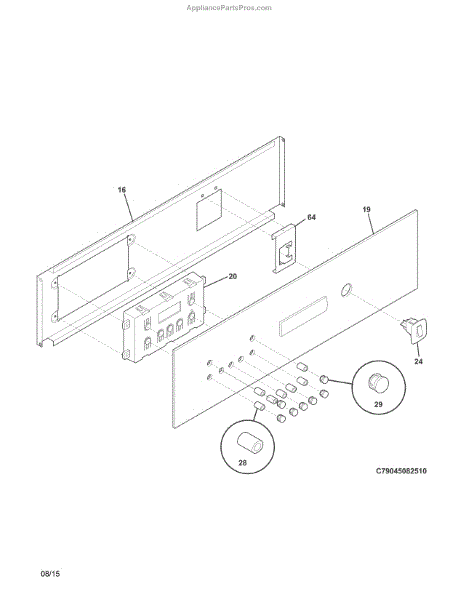 AppliancePartsPros.com

16

64

19

20

24

29

28

C79045082510

08/15