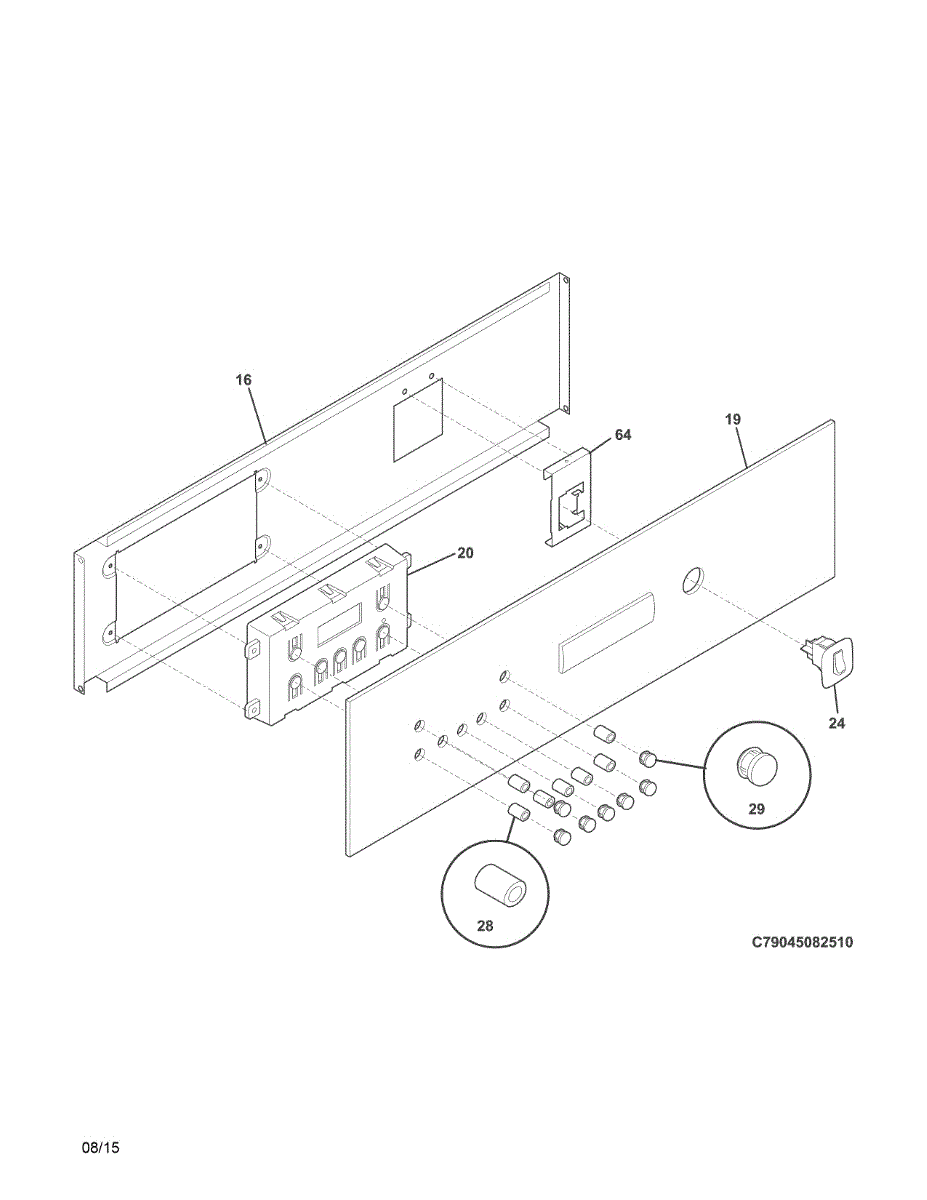 16

64

19

20

24

29

28

C79045082510

08/15