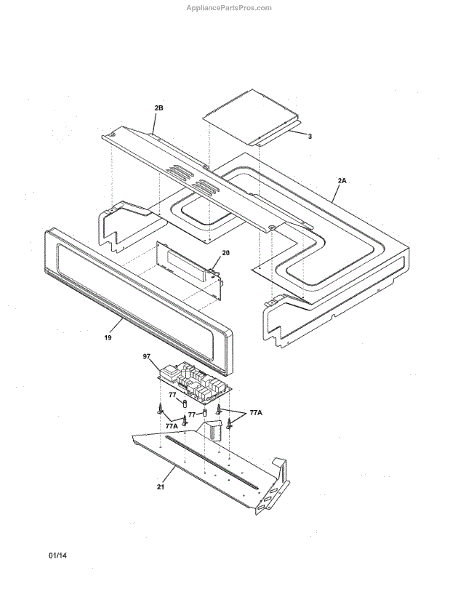 AppliancePartsPros.com

2B
3
2A
20
19
97
77
77
77A
77A
21

01/14