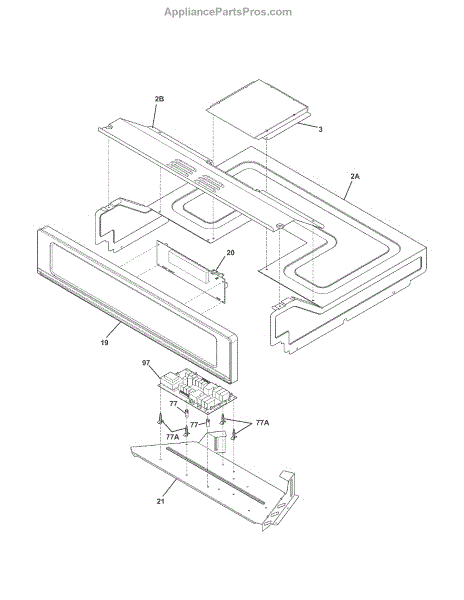 AppliancePartsPros.com

2B
3
2A
20
19
97
77
77
77A
77A
21