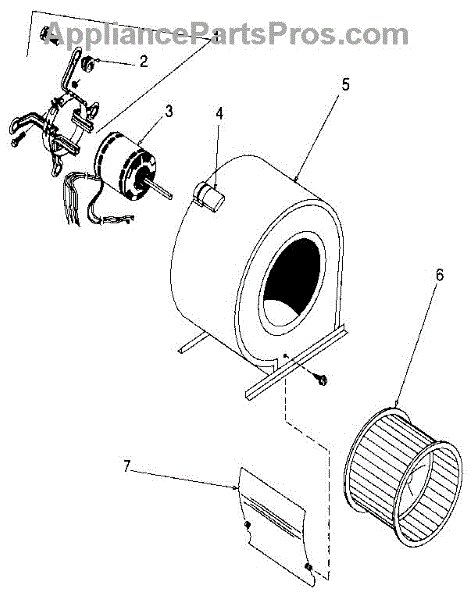 AppliancePartsPros.com

2

3

4

5

6

7