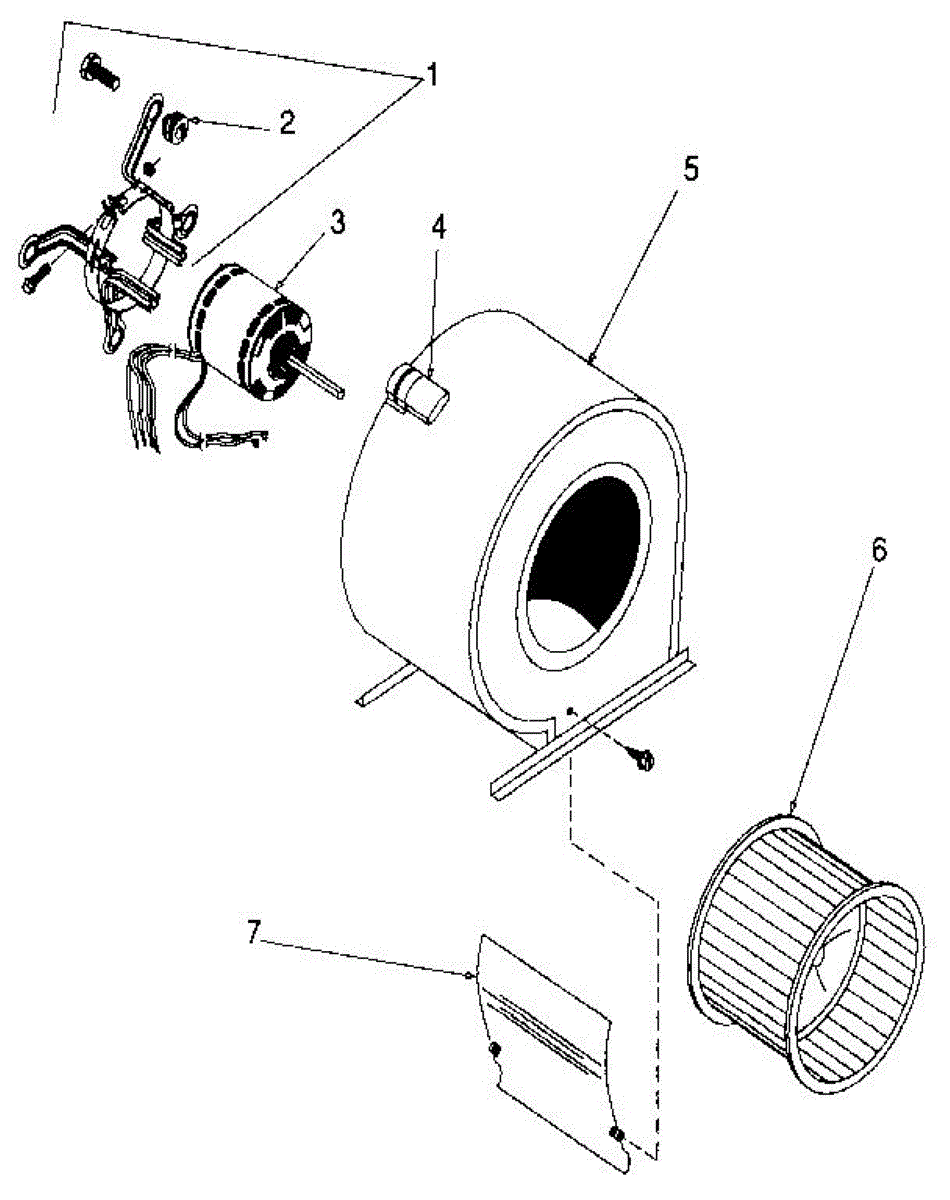 1
2
3
4
5
6
7