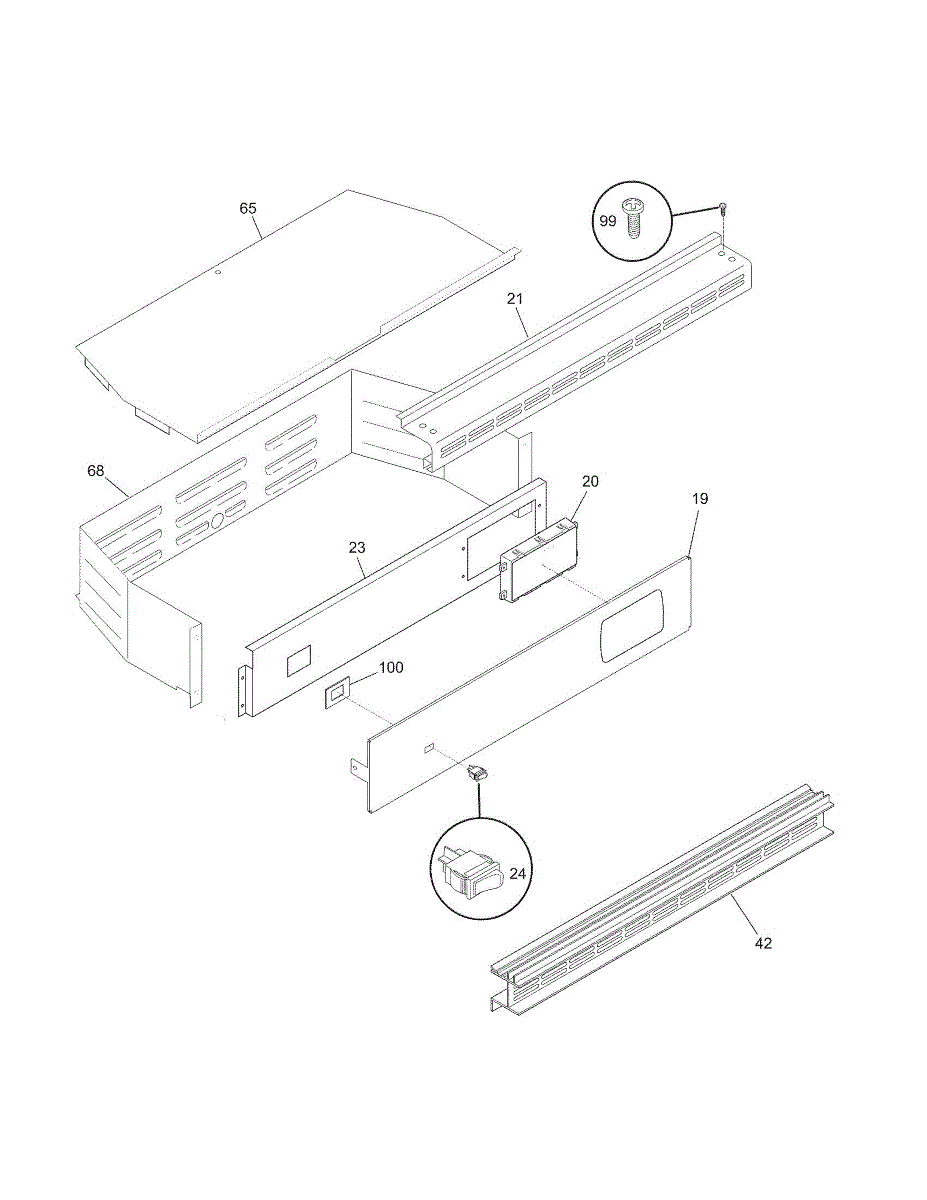 65
99
21
68
20
19
23
100
24
42