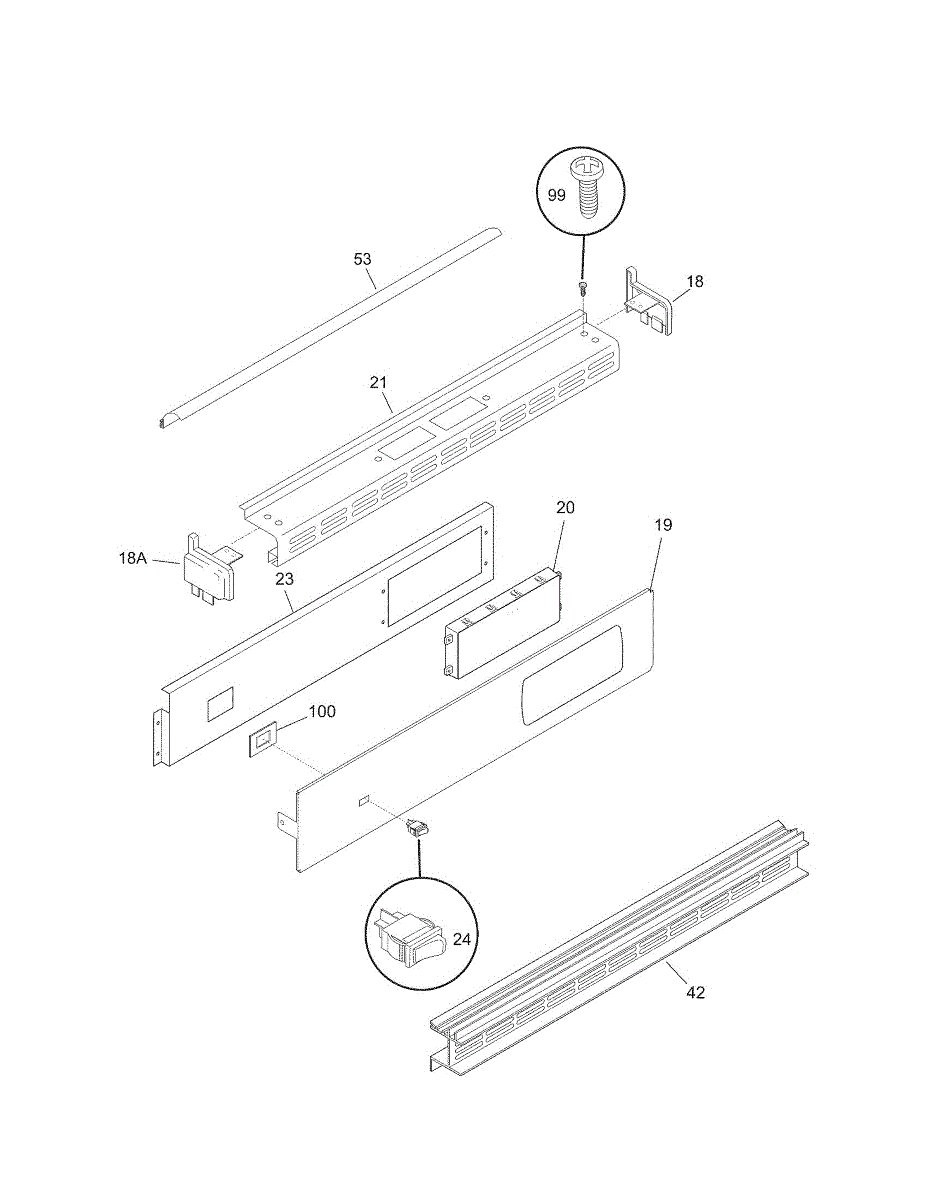 99

53

18

21

20

19

18A

23

100

24

42