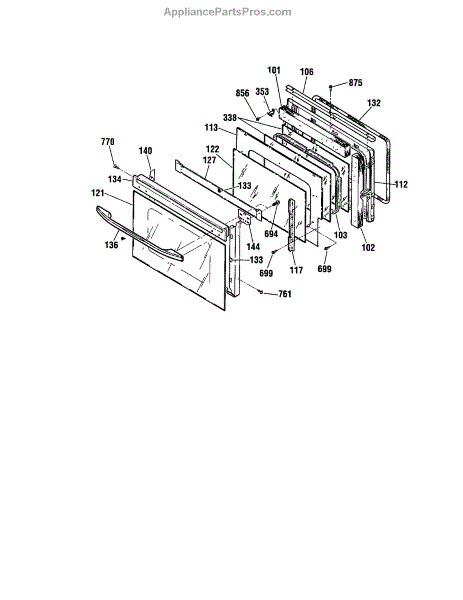 AppliancePartsPros.com

101
106
875
856
353
132
338
113
770
140
122
127
134
133
112
121
694
103
136
144
102
699
117
699
133
761