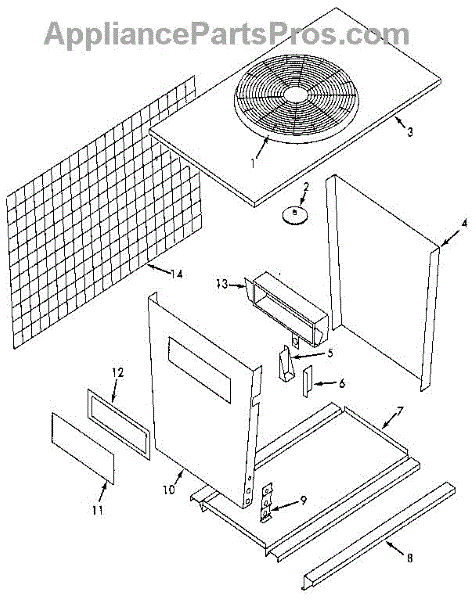 AppliancePartsPros.com

3
1
2
4
14
13
5
6
12
7
11
10
9
8