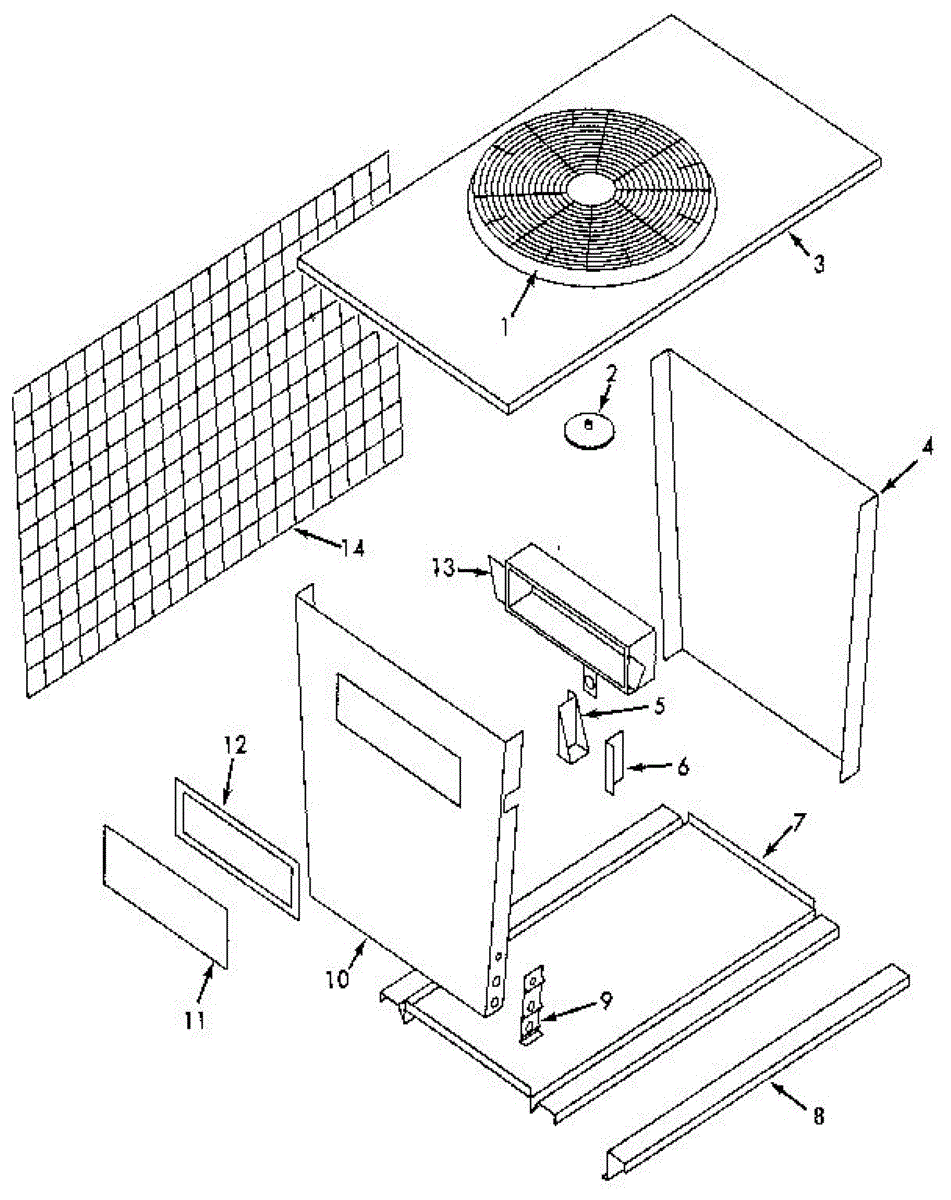 3
1
2
4
14
13
5
6
12
7
11
10
9
8