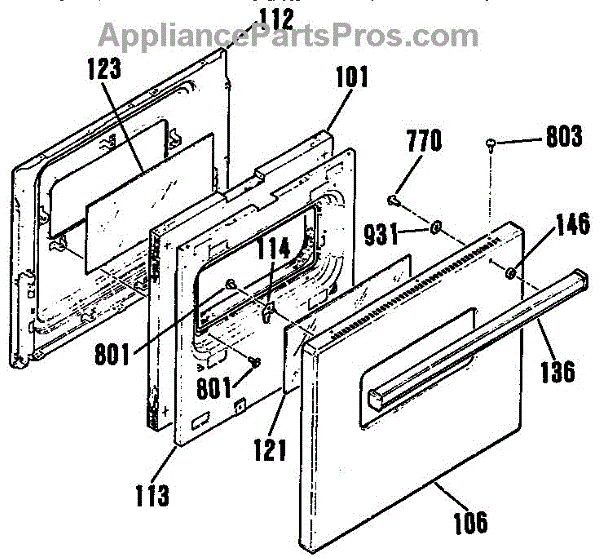 AppliancePartsPros.com

112
123
101
770
803
931
146
114
801
801
136
121
113
106